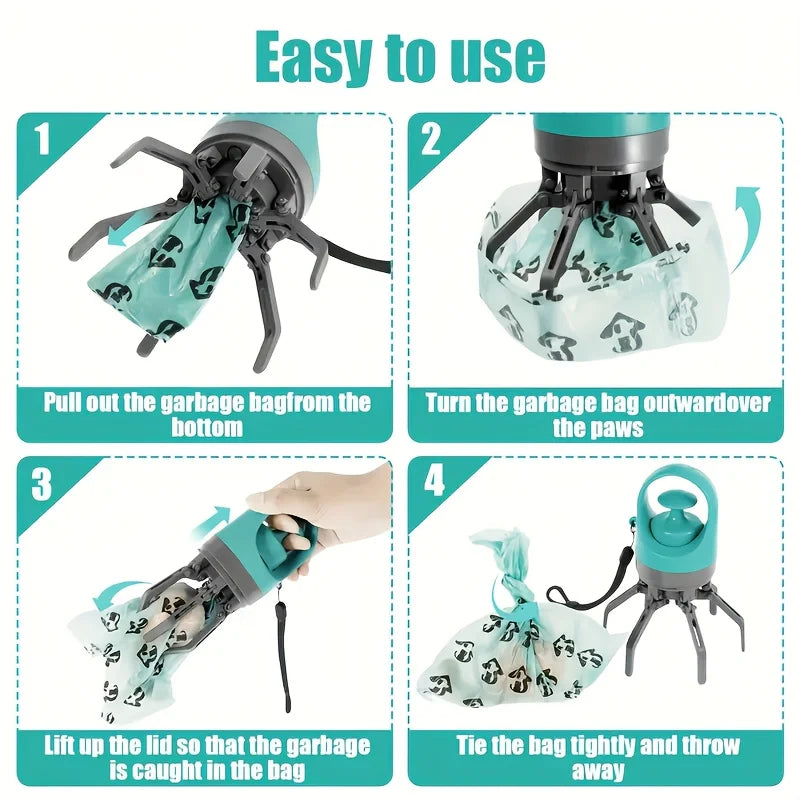 Easy to use

1

Pull out the garbage bagfrom the bottom

2

Turn the garbage bag outwardover the paws

3

Lift up the lid so that the garbage is caught in the bag

4

Tie the bag tightly and throw away